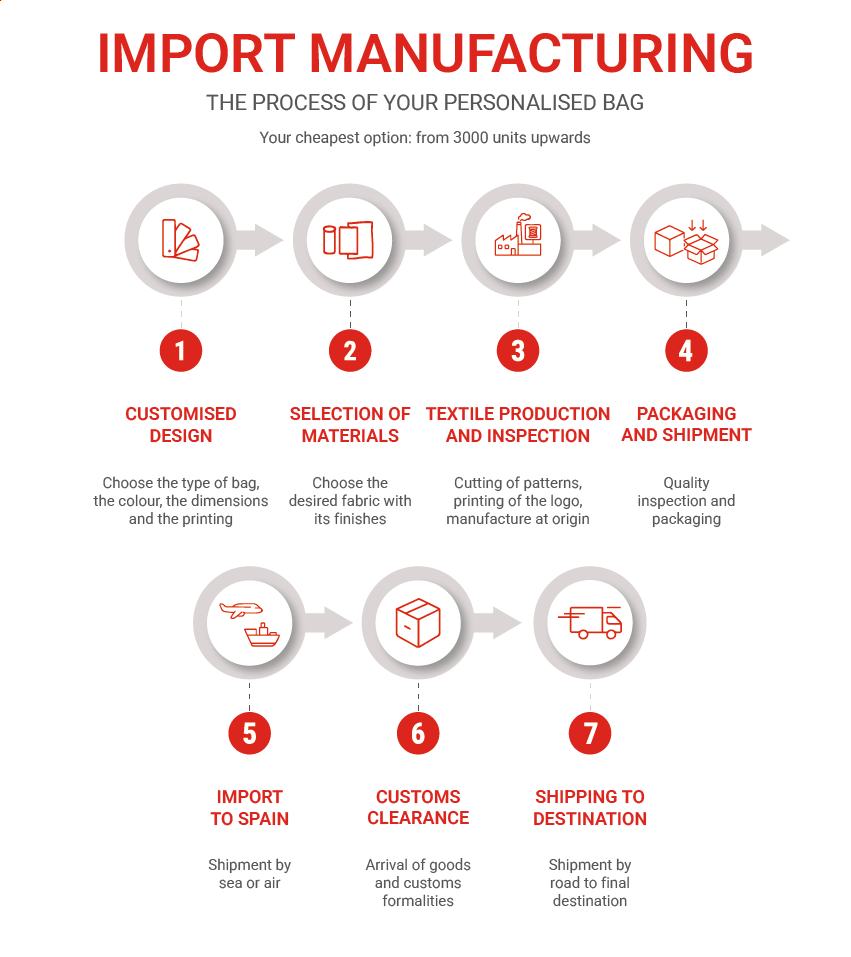 IMPORT MANUFACTURING

THE PROCESS OF YOUR PERSONALISED BAG

Your cheapest option: from 3000 units upwards

1

CUSTOMISED DESIGN

Choose the type of bag, the colour, the dimensions and the printing

2

SELECTION OF MATERIALS

Choose the desired fabric with its finishes

3

TEXTILE PRODUCTION AND INSPECTION

Cutting of patterns, printing of the logo, manufacture at origin

4

PACKAGING AND SHIPMENT

Quality inspection and packaging

5

IMPORT TO SPAIN

Shipment by sea or air

6

CUSTOMS CLEARANCE

Arrival of goods and customs formalities

7

SHIPPING TO DESTINATION

Shipment by road to final destination